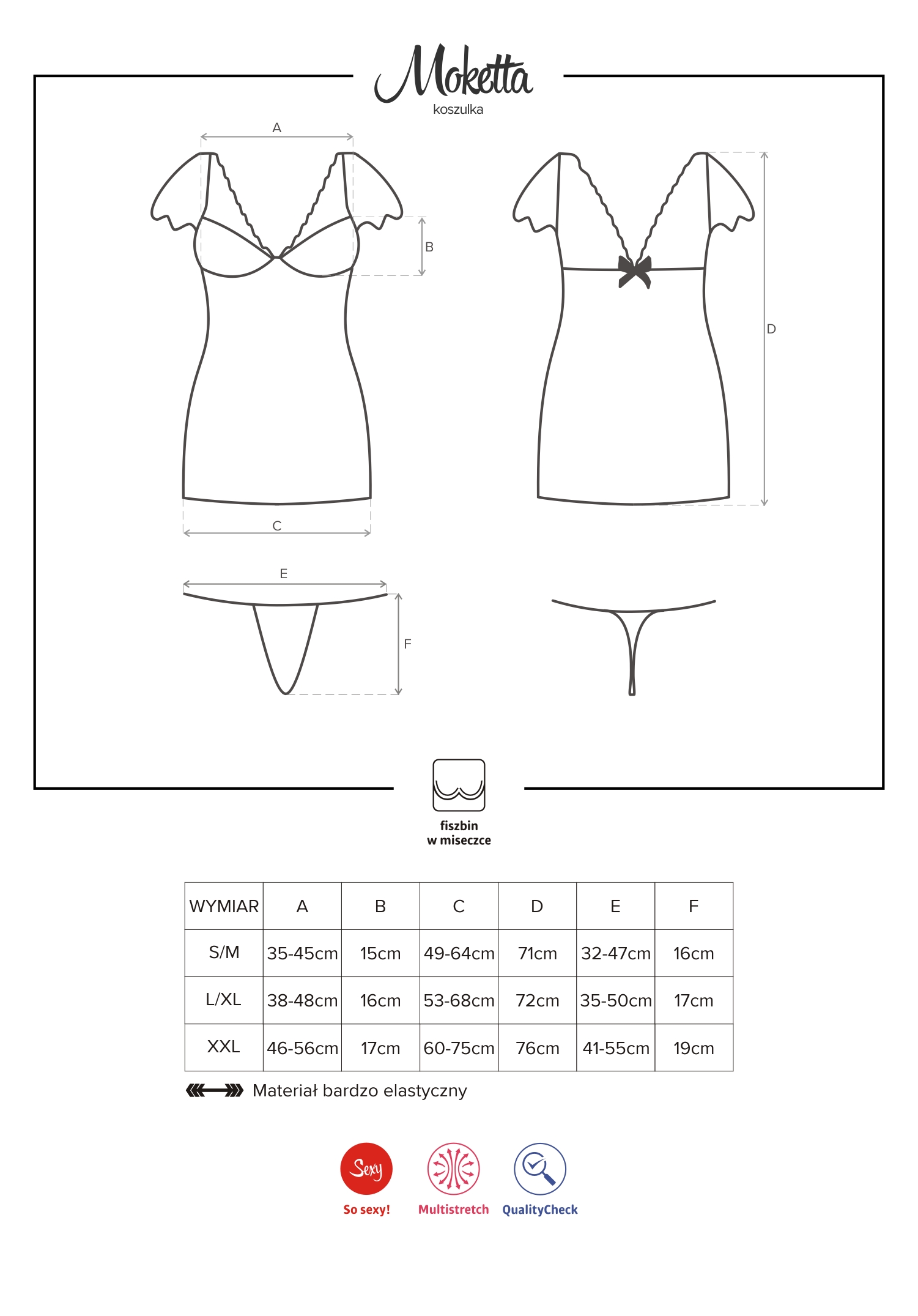 Moketta
koszulka

A

B

D

C

E

F

fiszbin
w miseczce

| WYMIAR | A | B | C | D | E | F |
|---|---|---|---|---|---|---|
| S/M | 35-45cm | 15cm | 49-64cm | 71cm | 32-47cm | 16cm |
| L/XL | 38-48cm | 16cm | 53-68cm | 72cm | 35-50cm | 17cm |
| XXL | 46-56cm | 17cm | 60-75cm | 76cm | 41-55cm | 19cm |

Materiał bardzo elastyczny

Sexy
So sexy!

Multistretch

QualityCheck